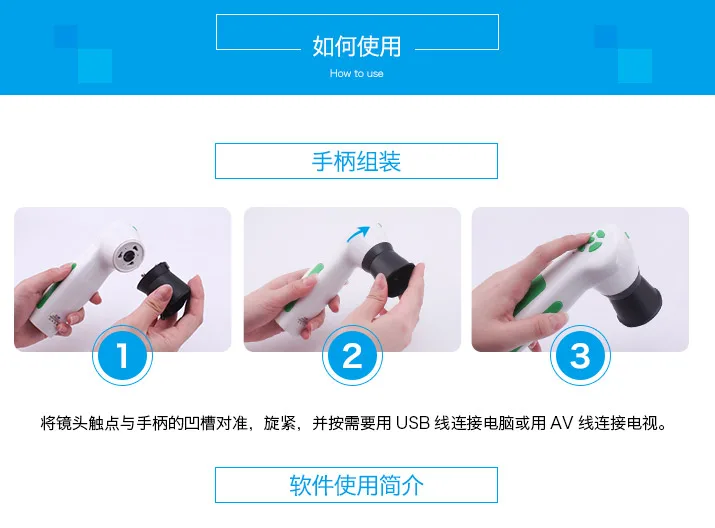 如何使用
How to use

手柄组装

1

2

3

将镜头触点与手柄的凹槽对准，旋紧，并按需要用 USB 线连接电脑或用 AV 线连接电视。

软件使用简介